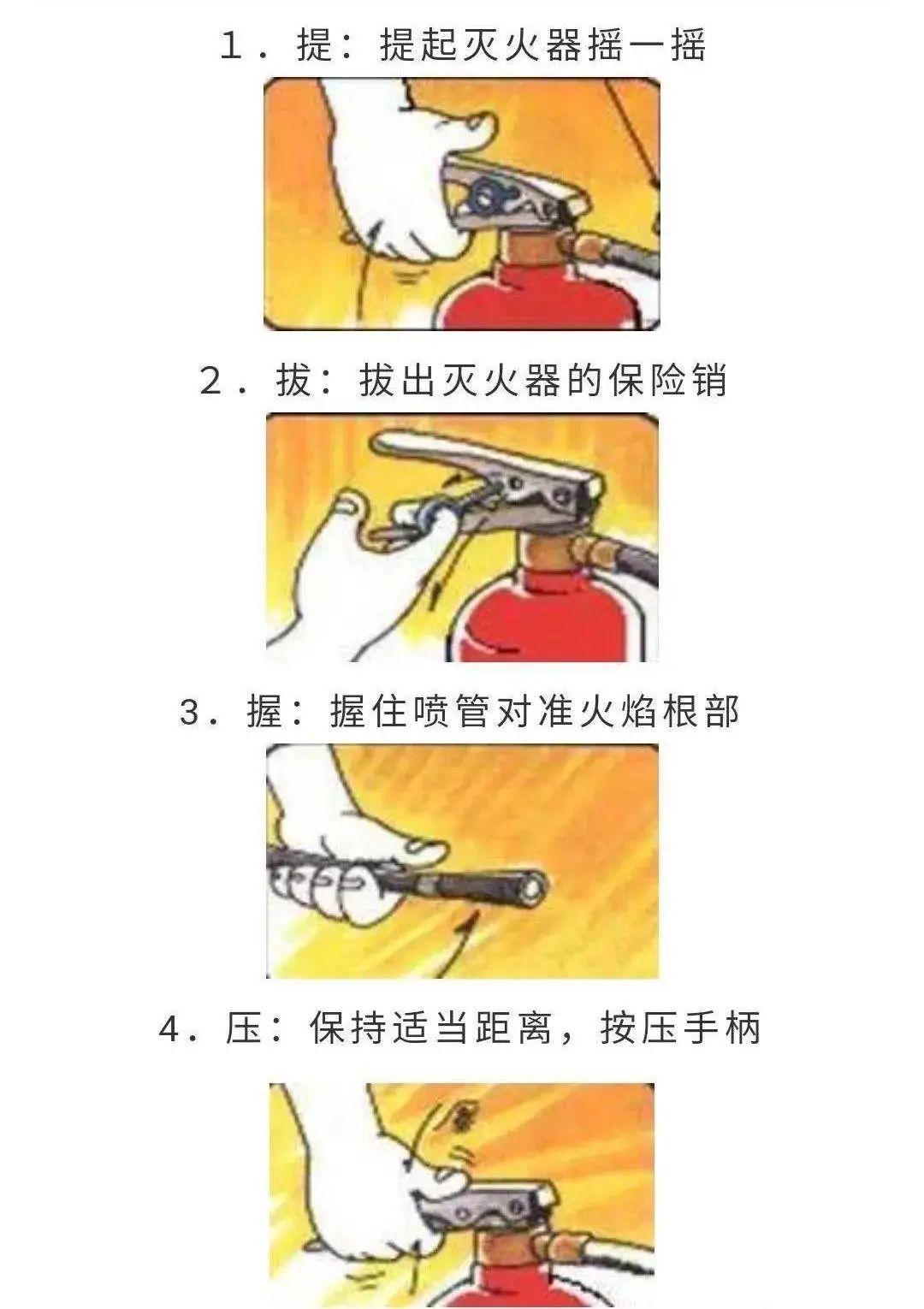 1．提：提起灭火器摇一摇

2．拔：拔出灭火器的保险销

3．握：握住喷管对准火焰根部

4．压：保持适当距离，按压手柄